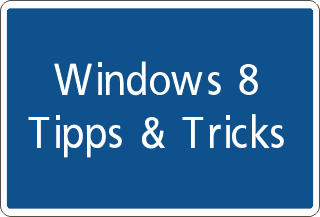 Windows 8
Tipps & Tricks